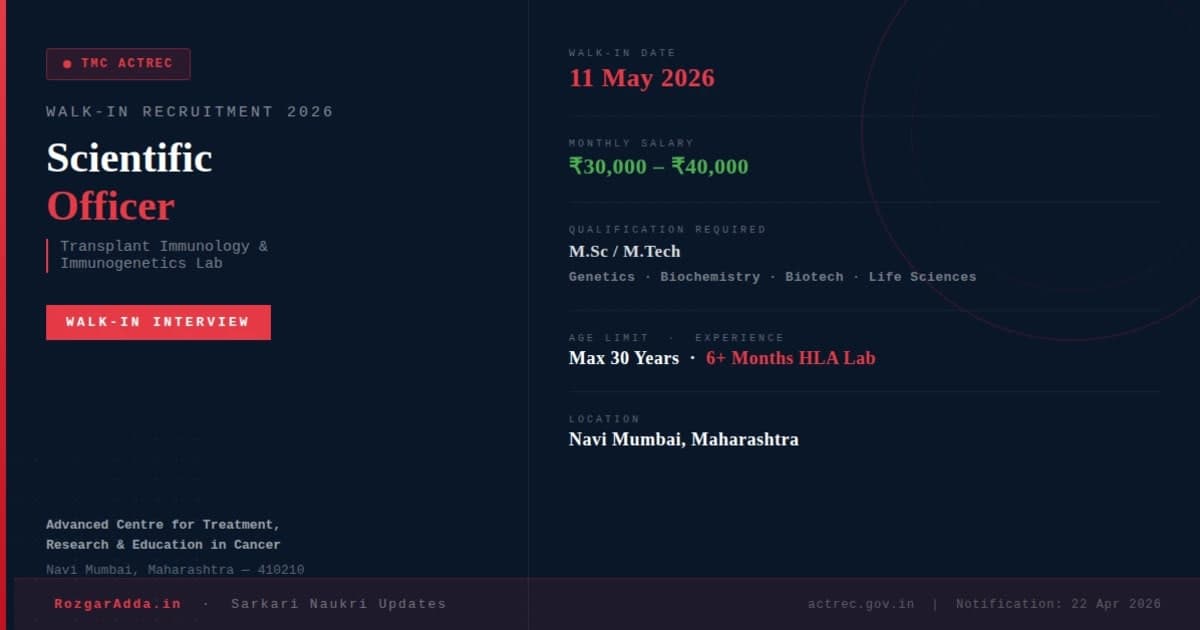 • TMC ACTREC

WALK-IN RECRUITMENT 2026

Scientific
Officer

Transplant Immunology & Immunogenetics Lab

WALK-IN INTERVIEW

Advanced Centre for Treatment, Research & Education in Cancer

Navi Mumbai, Maharashtra — 410210

WALK-IN DATE
11 May 2026

MONTHLY SALARY
₹30,000 – ₹40,000

QUALIFICATION REQUIRED
M.Sc / M.Tech
Genetics · Biochemistry · Biotech · Life Sciences

AGE LIMIT · EXPERIENCE
Max 30 Years · 6+ Months HLA Lab

LOCATION
Navi Mumbai, Maharashtra

RozgarAdda.in · Sarkari Naukri Updates

actrec.gov.in | Notification: 22 Apr 2026